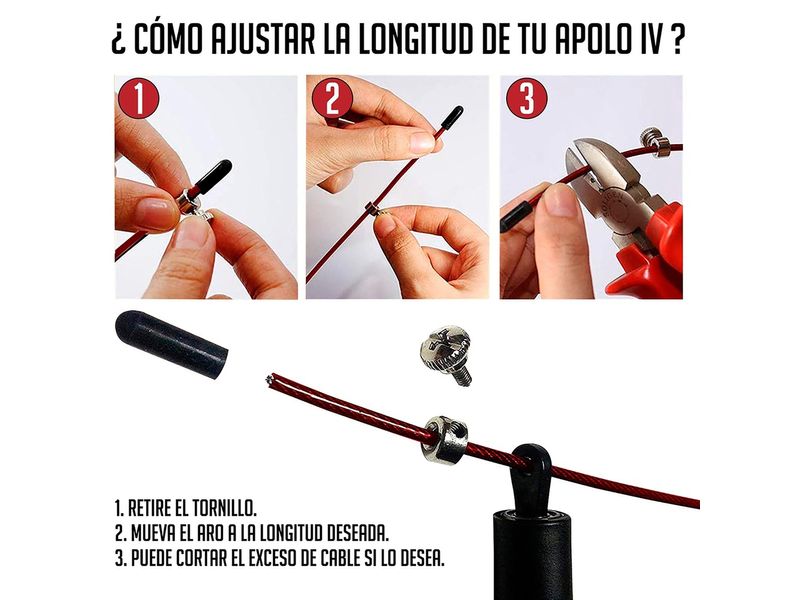 ¿ CÓMO AJUSTAR LA LONGITUD DE TU APOLO IV ?

1

2

3

1. RETIRE EL TORNILLO.
2. MUEVA EL ARO A LA LONGITUD DESEADA.
3. PUEDE CORTAR EL EXCESO DE CABLE SI LO DESEA.