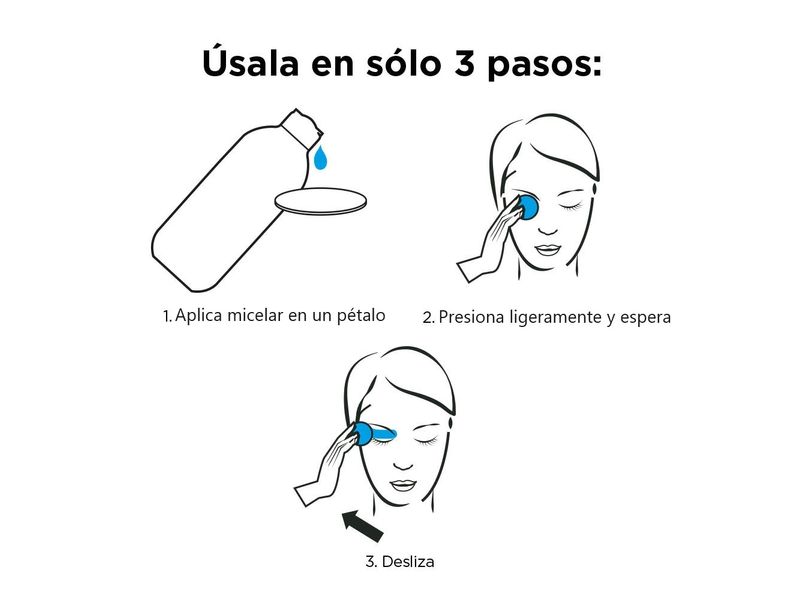 Úsala en sólo 3 pasos:

1. Aplica micelar en un pétalo

2. Presiona ligeramente y espera

3. Desliza